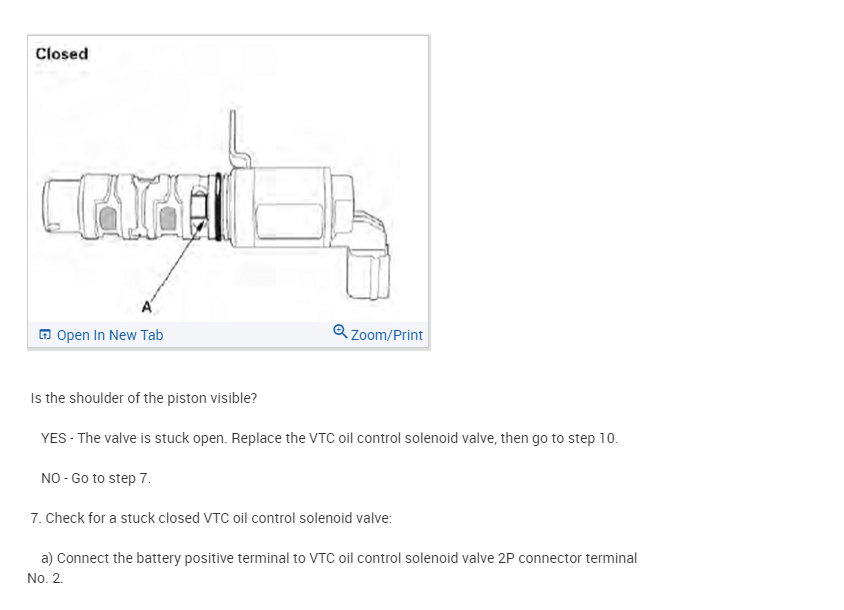 Closed

A

Open In New Tab

Zoom/Print

Is the shoulder of the piston visible?

YES - The valve is stuck open. Replace the VTC oil control solenoid valve, then go to step 10.

NO - Go to step 7.

7. Check for a stuck closed VTC oil control solenoid valve:

a) Connect the battery positive terminal to VTC oil control solenoid valve 2P connector terminal No. 2.