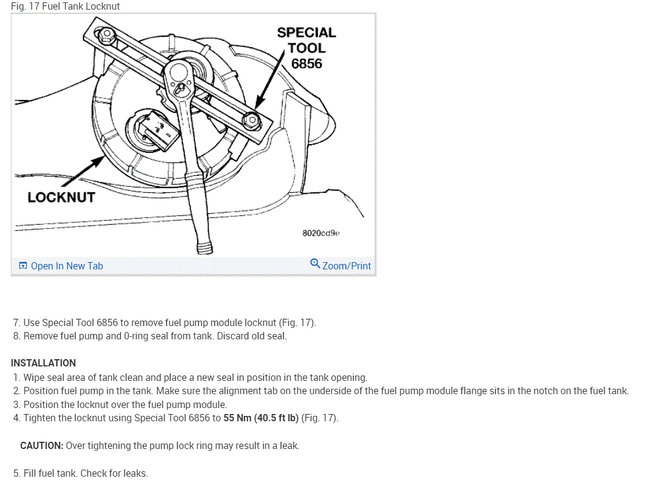 Fig. 17 Fuel Tank Locknut

SPECIAL TOOL 6856

LOCKNUT

8020cd9e

Open In New Tab

Zoom/Print

7. Use Special Tool 6856 to remove fuel pump module locknut (Fig. 17).
8. Remove fuel pump and 0-ring seal from tank. Discard old seal.

INSTALLATION
1. Wipe seal area of tank clean and place a new seal in position in the tank opening.
2. Position fuel pump in the tank. Make sure the alignment tab on the underside of the fuel pump module flange sits in the notch on the fuel tank.
3. Position the locknut over the fuel pump module.
4. Tighten the locknut using Special Tool 6856 to 55 Nm (40.5 ft lb) (Fig. 17).

CAUTION: Over tightening the pump lock ring may result in a leak.

5. Fill fuel tank. Check for leaks.