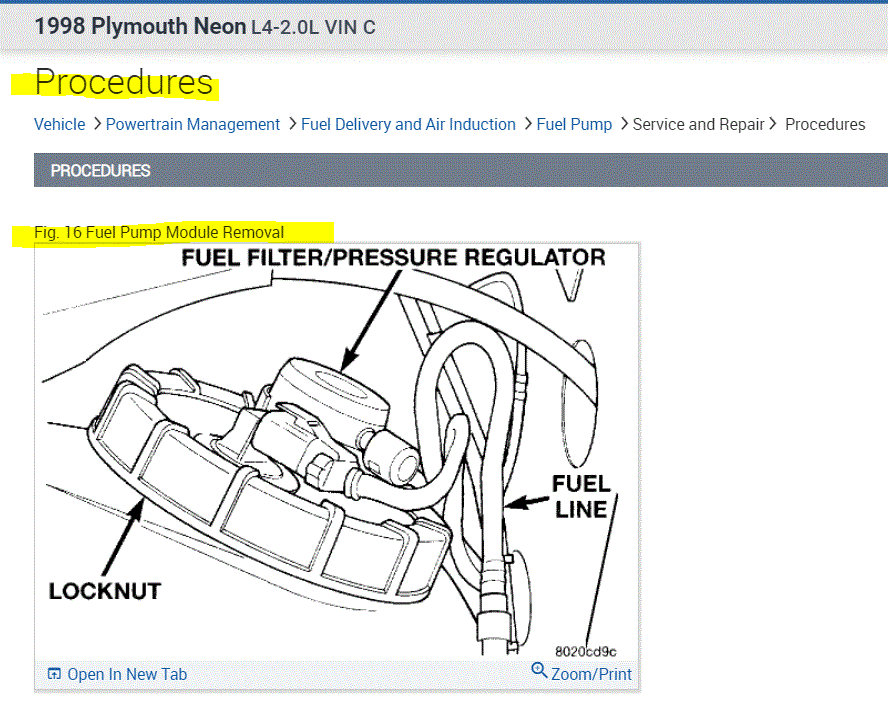 1998 Plymouth Neon L4-2.0L VIN C

Procedures

Vehicle > Powertrain Management > Fuel Delivery and Air Induction > Fuel Pump > Service and Repair > Procedures

PROCEDURES

Fig. 16 Fuel Pump Module Removal

FUEL FILTER/PRESSURE REGULATOR

FUEL LINE

LOCKNUT

8020cd9c

Open In New Tab

Zoom/Print