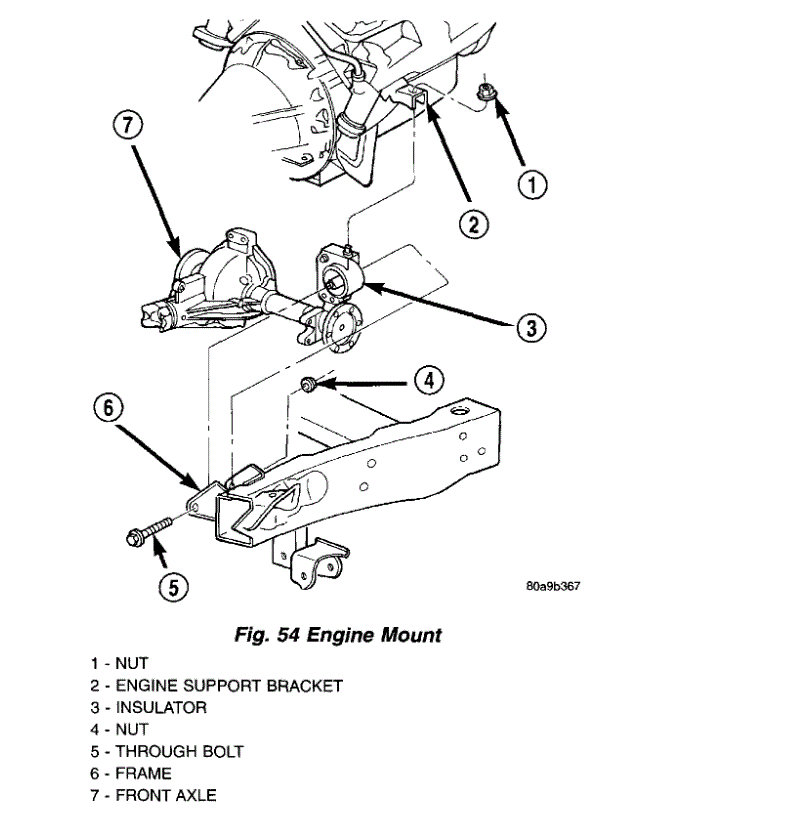 7

1

2

3

4

6

5

80a9b367

Fig. 54 Engine Mount

1 - NUT
2 - ENGINE SUPPORT BRACKET
3 - INSULATOR
4 - NUT
5 - THROUGH BOLT
6 - FRAME
7 - FRONT AXLE