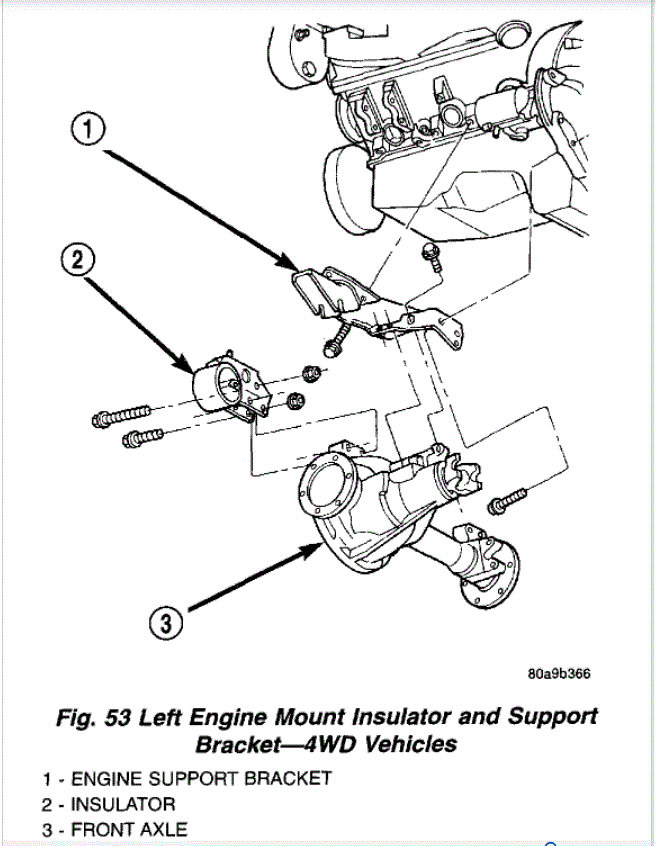 1

2

3

80a9b366

Fig. 53 Left Engine Mount Insulator and Support Bracket—4WD Vehicles

1 - ENGINE SUPPORT BRACKET
2 - INSULATOR
3 - FRONT AXLE