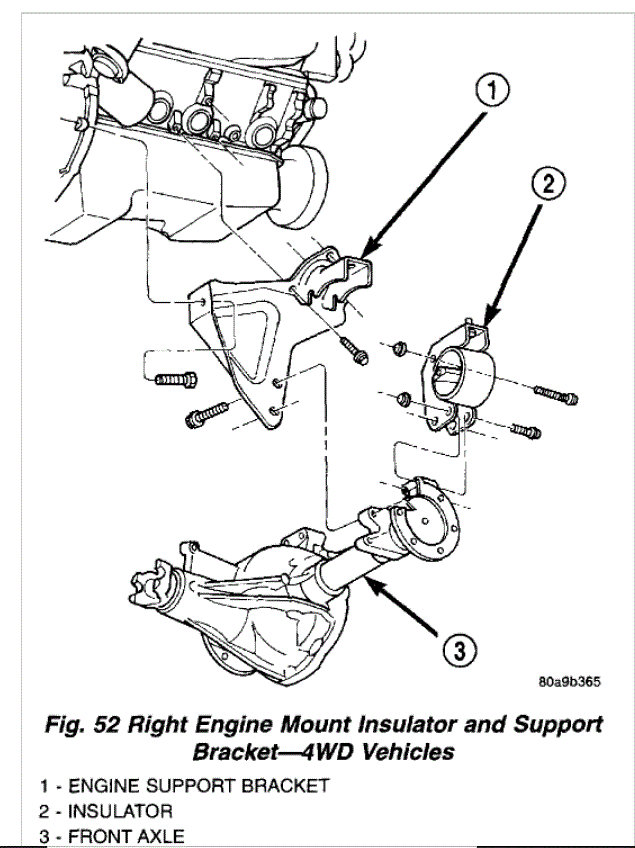 1

2

3

80a9b365

Fig. 52 Right Engine Mount Insulator and Support Bracket—4WD Vehicles

1 - ENGINE SUPPORT BRACKET
2 - INSULATOR
3 - FRONT AXLE