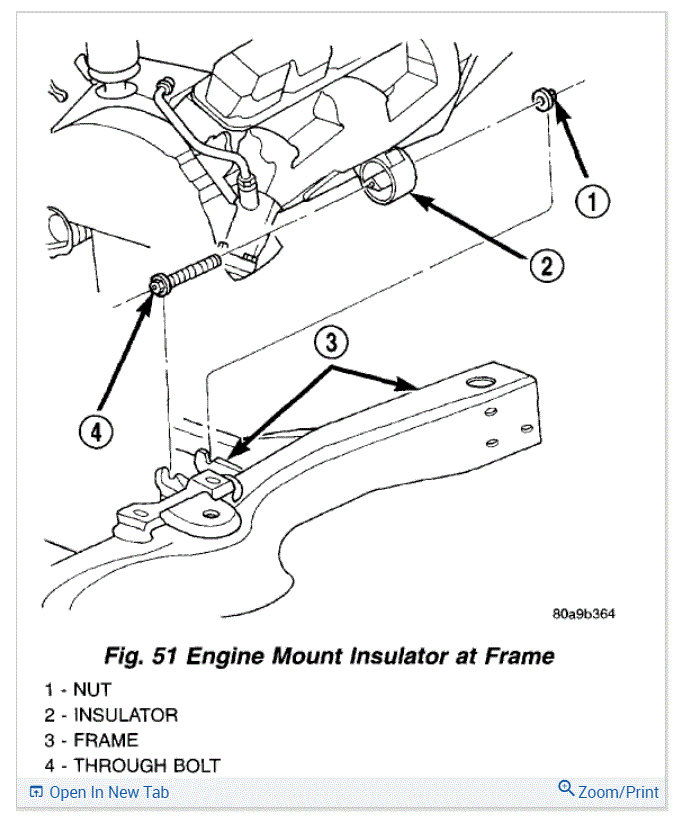 1

2

3

4

80a9b364

Fig. 51 Engine Mount Insulator at Frame

1 - NUT
2 - INSULATOR
3 - FRAME
4 - THROUGH BOLT

Open In New Tab

Zoom/Print