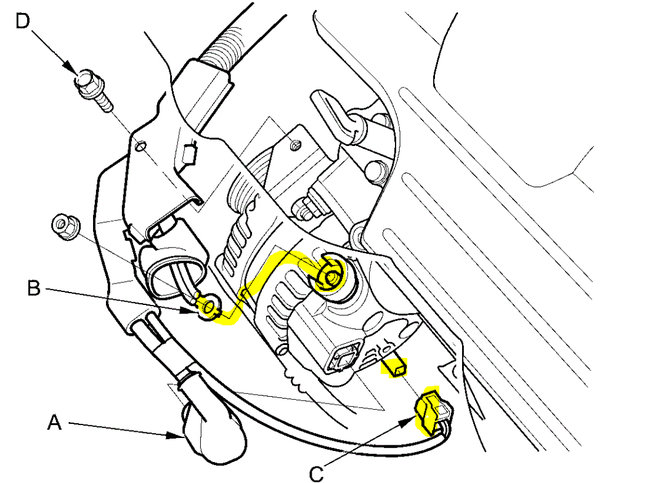 D

B

A

C