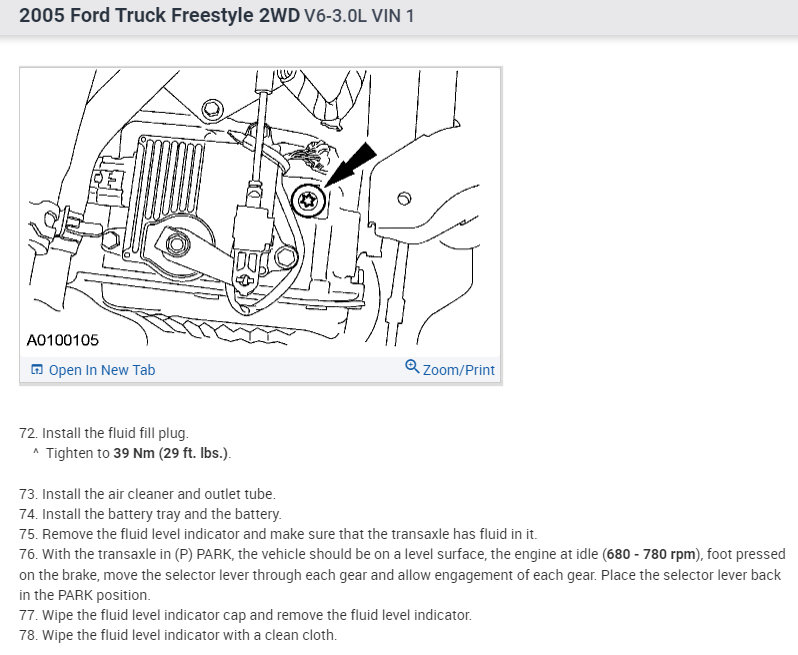 2005 Ford Truck Freestyle 2WD V6-3.0L VIN 1

A0100105

Open In New Tab

Zoom/Print

72. Install the fluid fill plug.
^ Tighten to 39 Nm (29 ft. lbs.).

73. Install the air cleaner and outlet tube.
74. Install the battery tray and the battery.
75. Remove the fluid level indicator and make sure that the transaxle has fluid in it.
76. With the transaxle in (P) PARK, the vehicle should be on a level surface, the engine at idle (680 - 780 rpm), foot pressed on the brake, move the selector lever through each gear and allow engagement of each gear. Place the selector lever back in the PARK position.
77. Wipe the fluid level indicator cap and remove the fluid level indicator.
78. Wipe the fluid level indicator with a clean cloth.