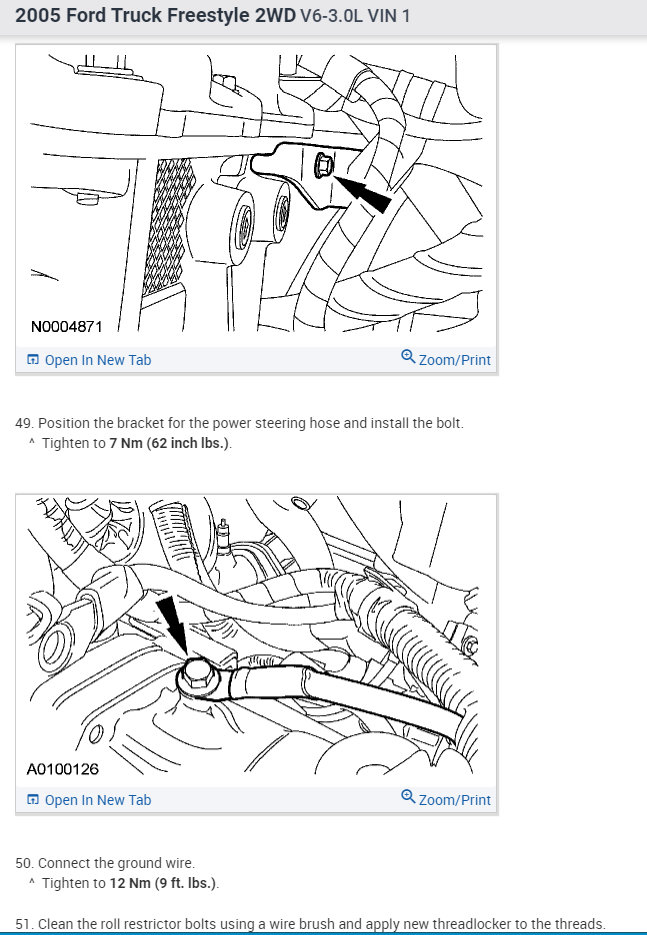 2005 Ford Truck Freestyle 2WD V6-3.0L VIN 1

N0004871

Open In New Tab Zoom/Print

49. Position the bracket for the power steering hose and install the bolt.
^ Tighten to 7 Nm (62 inch lbs.).

A0100126

Open In New Tab Zoom/Print

50. Connect the ground wire.
^ Tighten to 12 Nm (9 ft. lbs.).

51. Clean the roll restrictor bolts using a wire brush and apply new threadlocker to the threads.