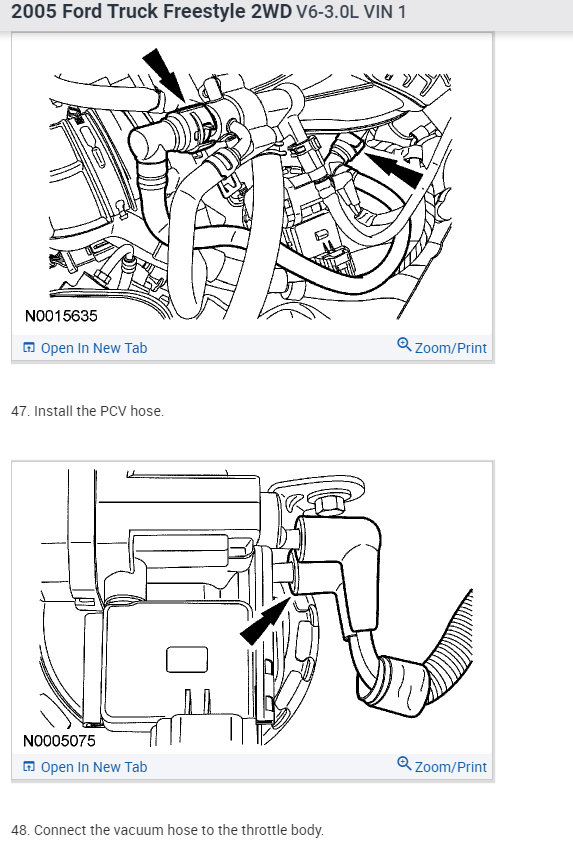 2005 Ford Truck Freestyle 2WD V6-3.0L VIN 1

N0015635

Open In New Tab

Zoom/Print

47. Install the PCV hose.

N0005075

Open In New Tab

Zoom/Print

48. Connect the vacuum hose to the throttle body.