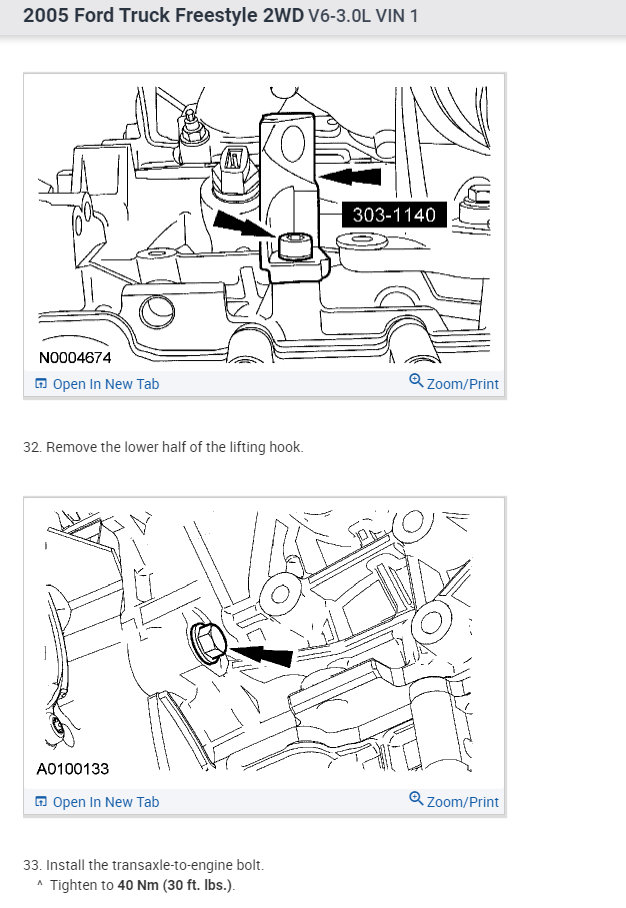 2005 Ford Truck Freestyle 2WD V6-3.0L VIN 1

303-1140

N0004674

Open In New Tab

Zoom/Print

32. Remove the lower half of the lifting hook.

A0100133

Open In New Tab

Zoom/Print

33. Install the transaxle-to-engine bolt.

^ Tighten to 40 Nm (30 ft. lbs.).