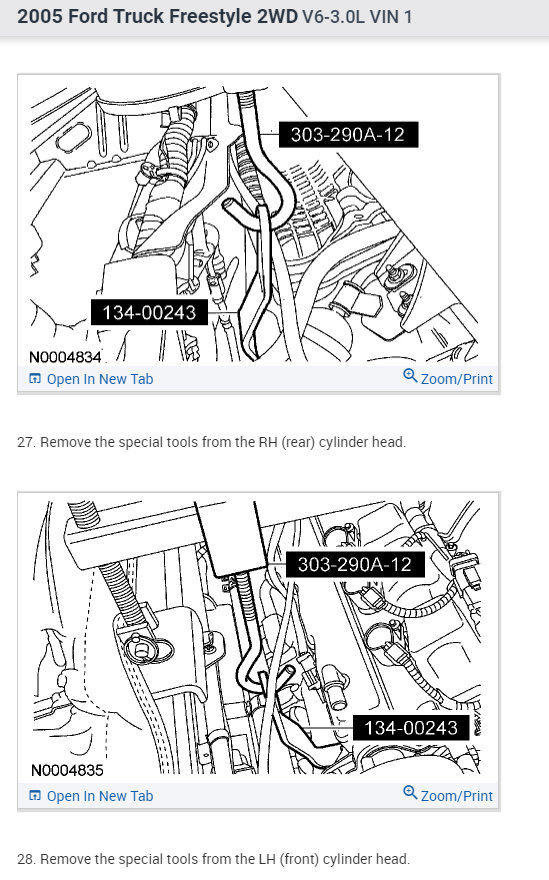 2005 Ford Truck Freestyle 2WD V6-3.0L VIN 1

303-290A-12

134-00243

N0004834

Open In New Tab

Zoom/Print

27. Remove the special tools from the RH (rear) cylinder head.

303-290A-12

134-00243

N0004835

Open In New Tab

Zoom/Print

28. Remove the special tools from the LH (front) cylinder head.