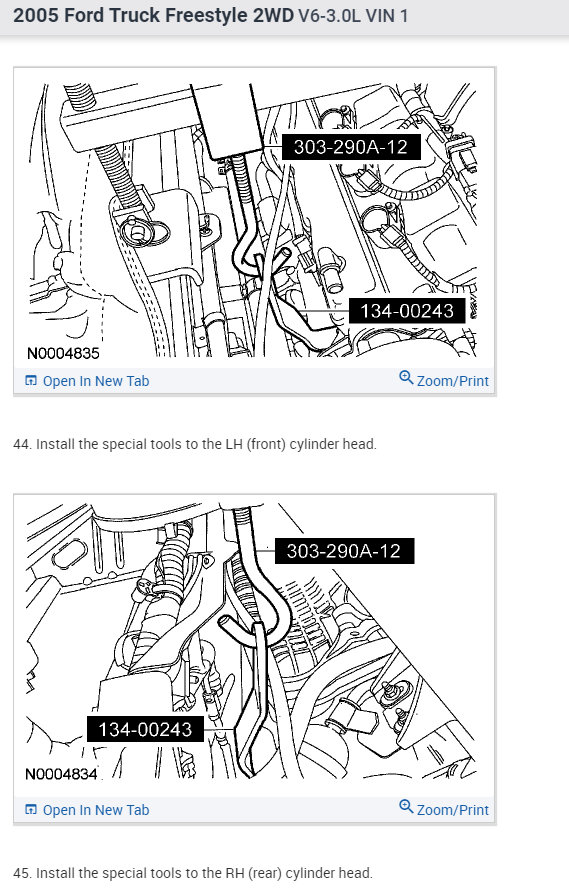 2005 Ford Truck Freestyle 2WD V6-3.0L VIN 1

303-290A-12

134-00243

N0004835

Open In New Tab

Zoom/Print

44. Install the special tools to the LH (front) cylinder head.

303-290A-12

134-00243

N0004834

Open In New Tab

Zoom/Print

45. Install the special tools to the RH (rear) cylinder head.