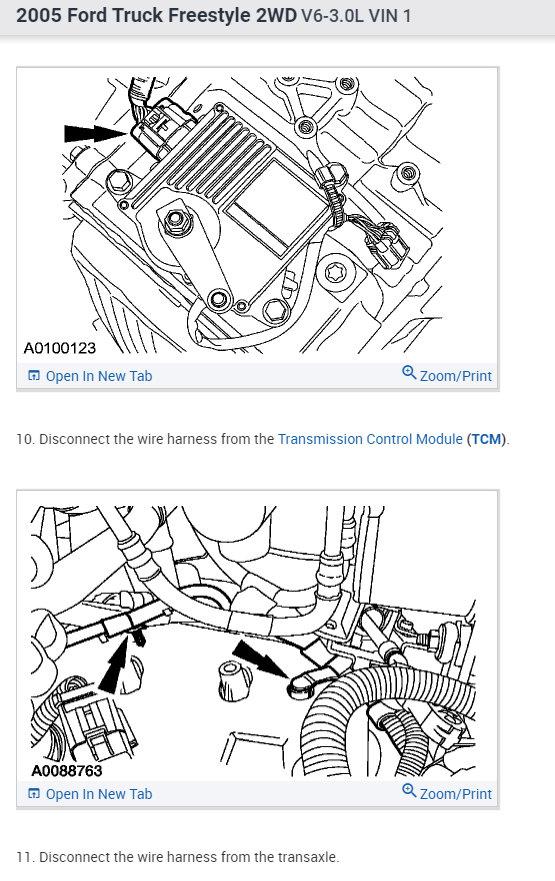 2005 Ford Truck Freestyle 2WD V6-3.0L VIN 1

A0100123

Open In New Tab

Zoom/Print

10. Disconnect the wire harness from the Transmission Control Module (TCM).

A0088763

Open In New Tab

Zoom/Print

11. Disconnect the wire harness from the transaxle.