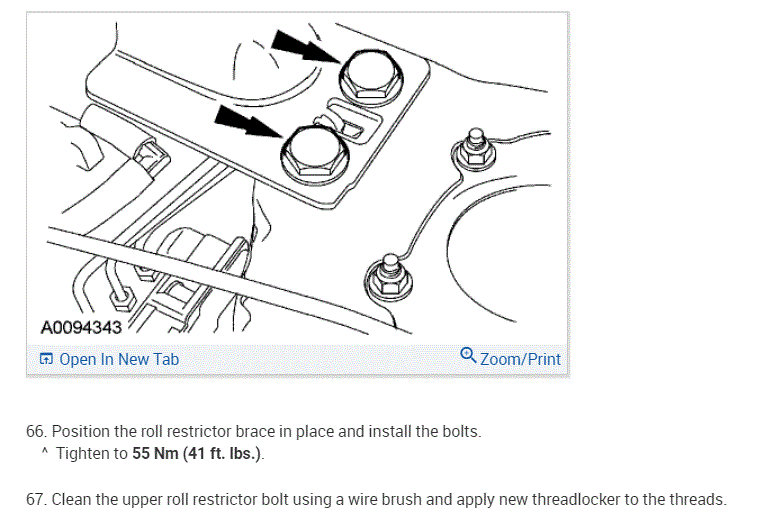 A0094343

Open In New Tab

Zoom/Print

66. Position the roll restrictor brace in place and install the bolts.
^ Tighten to 55 Nm (41 ft. lbs.).

67. Clean the upper roll restrictor bolt using a wire brush and apply new threadlocker to the threads.