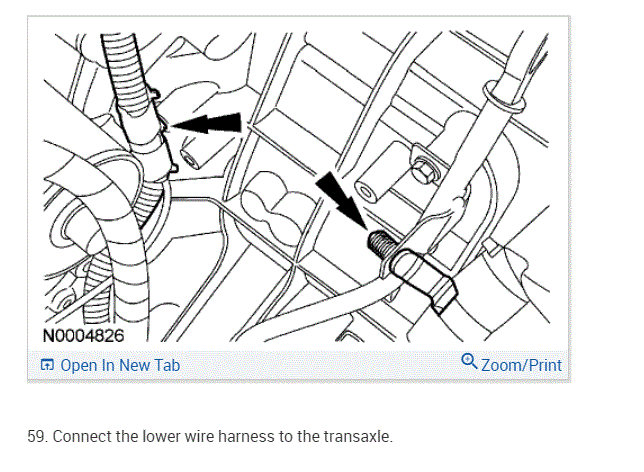 N0004826

Open In New Tab Zoom/Print

59. Connect the lower wire harness to the transaxle.