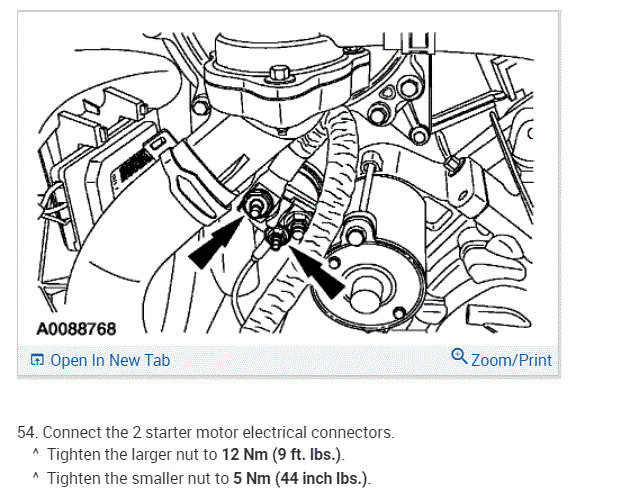 A0088768

Open In New Tab

Zoom/Print

54. Connect the 2 starter motor electrical connectors.

^ Tighten the larger nut to 12 Nm (9 ft. lbs.).

^ Tighten the smaller nut to 5 Nm (44 inch lbs.).