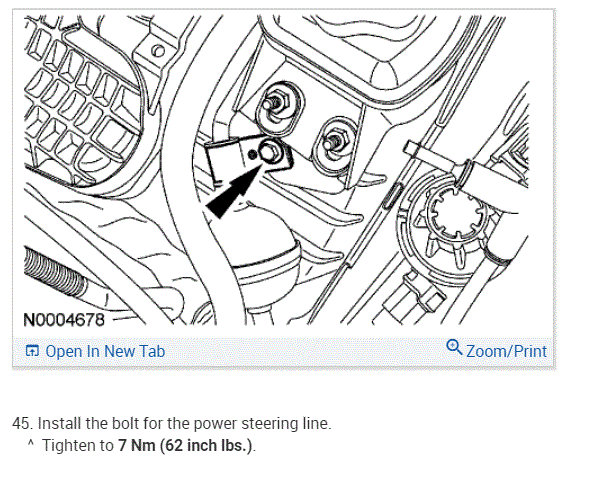 N0004678

Open In New Tab

Zoom/Print

45. Install the bolt for the power steering line.

^ Tighten to 7 Nm (62 inch lbs.).