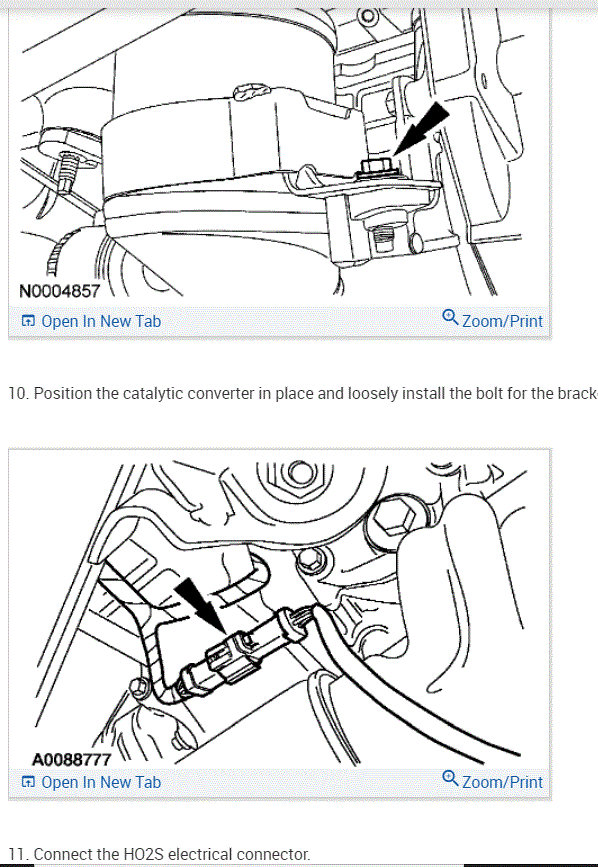 N0004857

Open In New Tab

Zoom/Print

10. Position the catalytic converter in place and loosely install the bolt for the brack

A0088777

Open In New Tab

Zoom/Print

11. Connect the HO2S electrical connector.