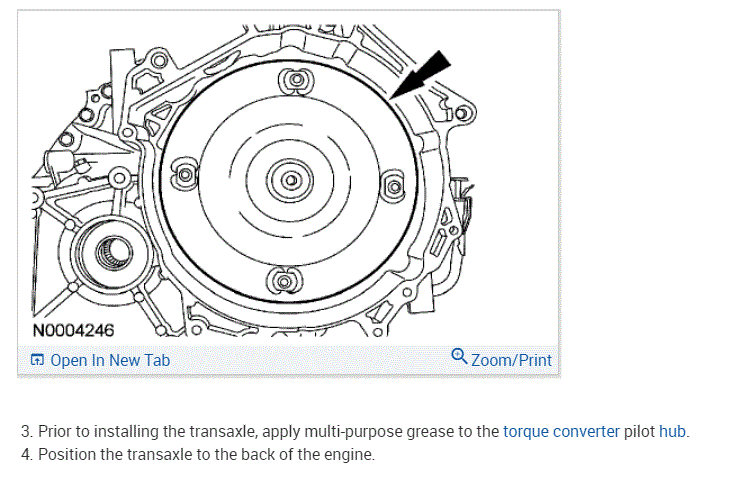 N0004246

Open In New Tab

Zoom/Print

3. Prior to installing the transaxle, apply multi-purpose grease to the torque converter pilot hub.
4. Position the transaxle to the back of the engine.