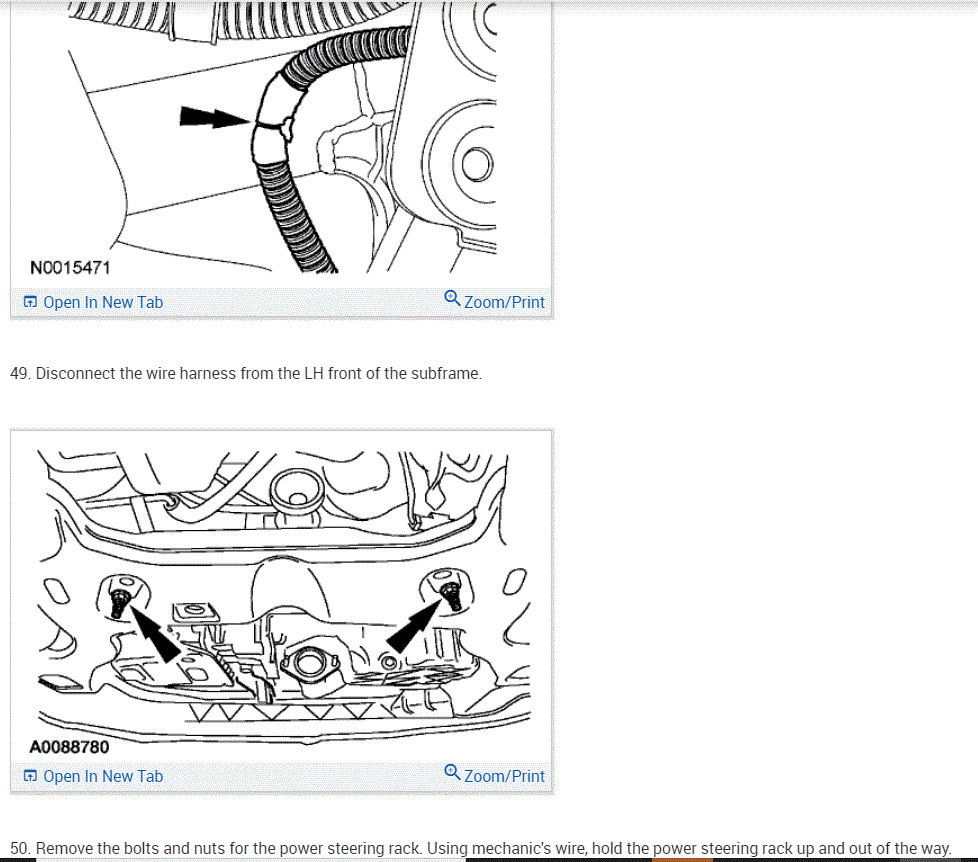 N0015471

Open In New Tab

Zoom/Print

49. Disconnect the wire harness from the LH front of the subframe.

A0088780

Open In New Tab

Zoom/Print

50. Remove the bolts and nuts for the power steering rack. Using mechanic's wire, hold the power steering rack up and out of the way.