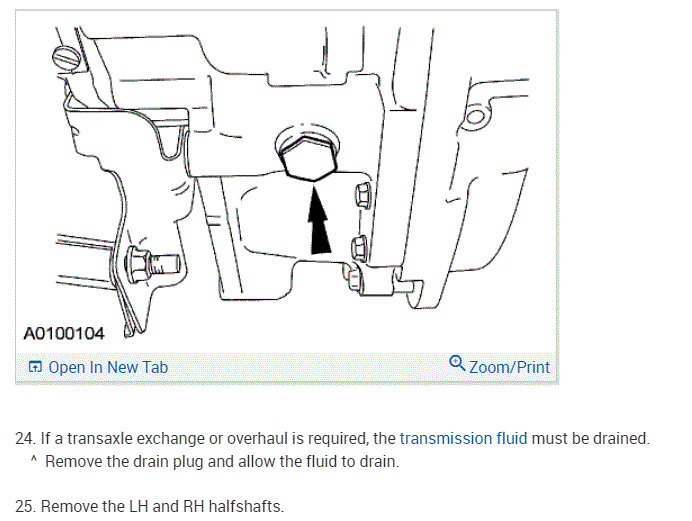 A0100104

Open In New Tab

Zoom/Print

24. If a transaxle exchange or overhaul is required, the transmission fluid must be drained.
^ Remove the drain plug and allow the fluid to drain.

25. Remove the LH and RH halfshafts.