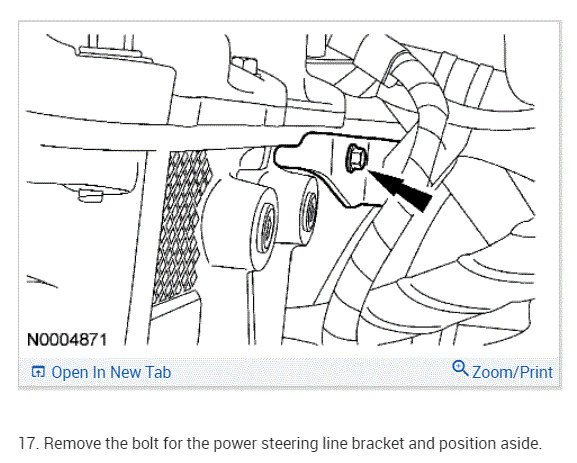 N0004871

Open In New Tab

Zoom/Print

17. Remove the bolt for the power steering line bracket and position aside.