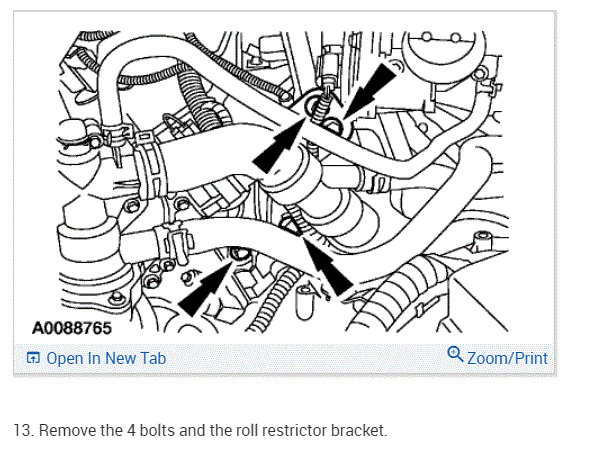 A0088765

Open In New Tab

Zoom/Print

13. Remove the 4 bolts and the roll restrictor bracket.