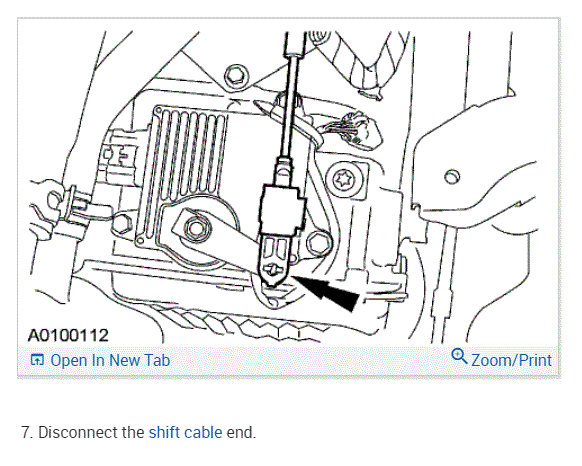 A0100112

Open In New Tab

Zoom/Print

7. Disconnect the shift cable end.