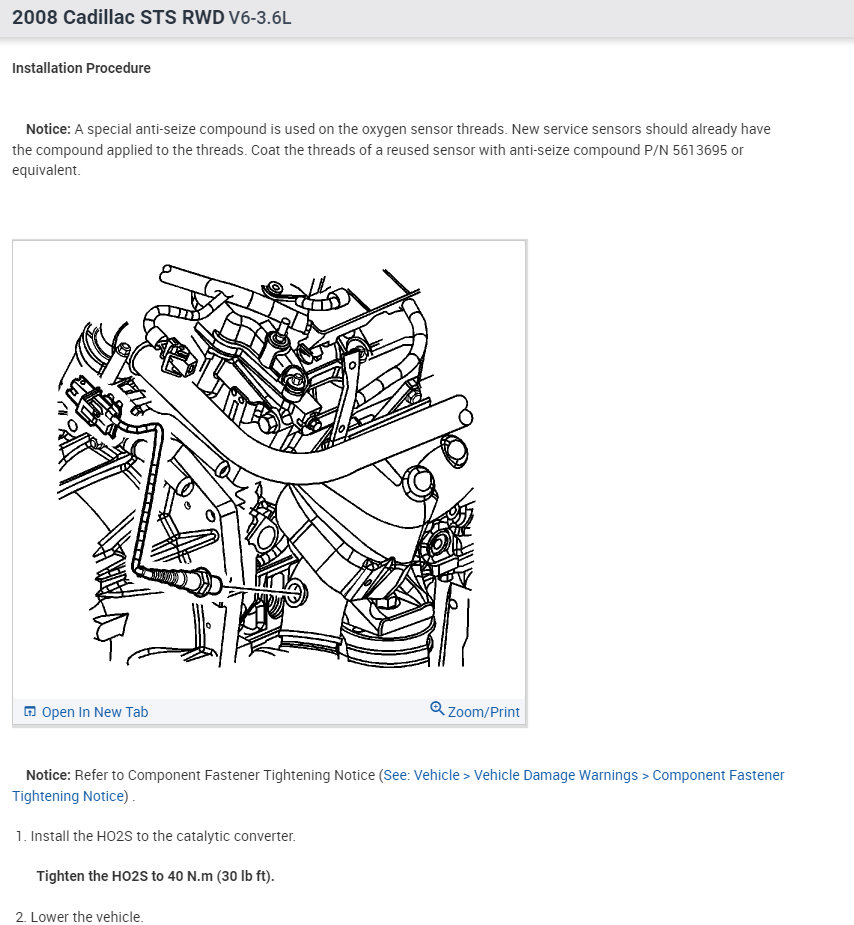 2008 Cadillac STS RWD V6-3.6L

Installation Procedure

Notice: A special anti-seize compound is used on the oxygen sensor threads. New service sensors should already have the compound applied to the threads. Coat the threads of a reused sensor with anti-seize compound P/N 5613695 or equivalent.

Open In New Tab

Zoom/Print

Notice: Refer to Component Fastener Tightening Notice (See: Vehicle > Vehicle Damage Warnings > Component Fastener Tightening Notice) .

1. Install the HO2S to the catalytic converter.

Tighten the HO2S to 40 N.m (30 lb ft).

2. Lower the vehicle.