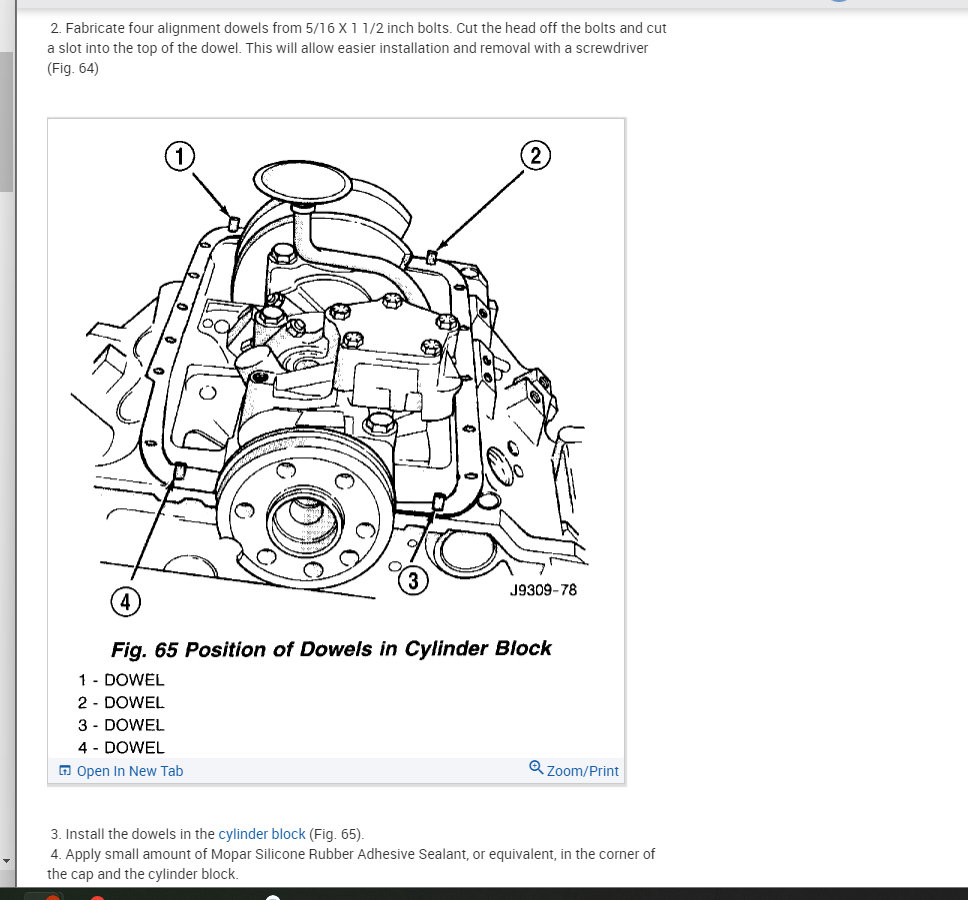 2. Fabricate four alignment dowels from 5/16 X 1 1/2 inch bolts. Cut the head off the bolts and cut a slot into the top of the dowel. This will allow easier installation and removal with a screwdriver (Fig. 64)

1

2

3

4

J9309-78

Fig. 65 Position of Dowels in Cylinder Block

1 - DOWEL
2 - DOWEL
3 - DOWEL
4 - DOWEL

Open In New Tab

Zoom/Print

3. Install the dowels in the cylinder block (Fig. 65).
4. Apply small amount of Mopar Silicone Rubber Adhesive Sealant, or equivalent, in the corner of the cap and the cylinder block.