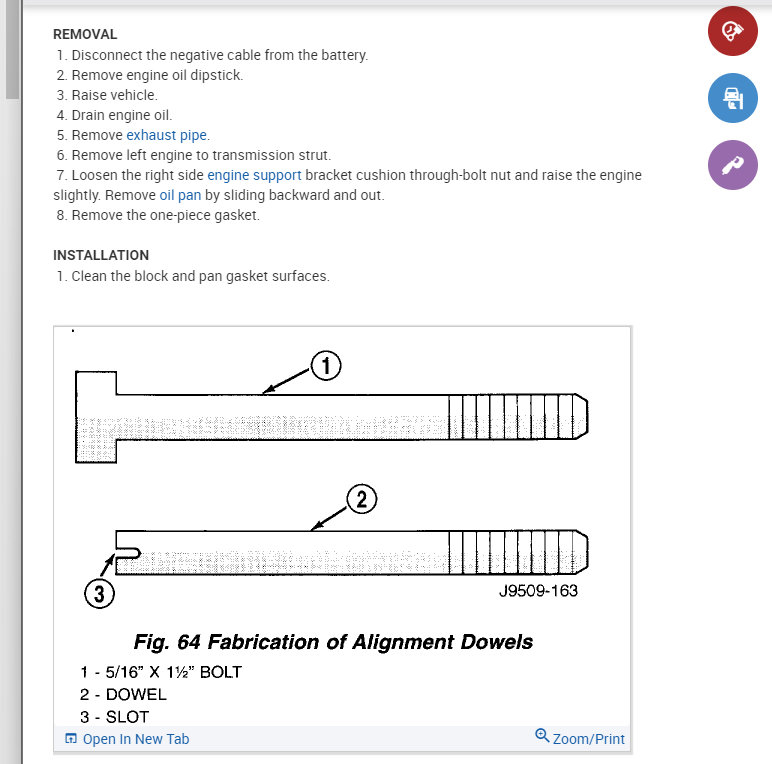 REMOVAL
1. Disconnect the negative cable from the battery.
2. Remove engine oil dipstick.
3. Raise vehicle.
4. Drain engine oil.
5. Remove exhaust pipe.
6. Remove left engine to transmission strut.
7. Loosen the right side engine support bracket cushion through-bolt nut and raise the engine slightly. Remove oil pan by sliding backward and out.
8. Remove the one-piece gasket.

INSTALLATION
1. Clean the block and pan gasket surfaces.

1

2

3

J9509-163

Fig. 64 Fabrication of Alignment Dowels
1 - 5/16" X 1½" BOLT
2 - DOWEL
3 - SLOT

Open In New Tab
Zoom/Print