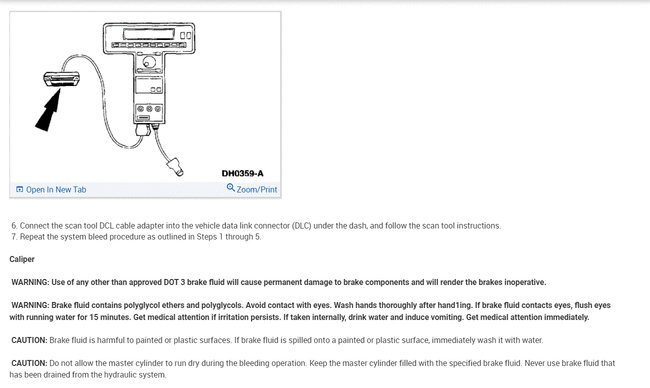 DH0359-A

Open In New Tab

Zoom/Print

6. Connect the scan tool DCL cable adapter into the vehicle data link connector (DLC) under the dash, and follow the scan tool instructions.
7. Repeat the system bleed procedure as outlined in Steps 1 through 5.

Caliper

WARNING: Use of any other than approved DOT 3 brake fluid will cause permanent damage to brake components and will render the brakes inoperative.

WARNING: Brake fluid contains polyglycol ethers and polyglycols. Avoid contact with eyes. Wash hands thoroughly after hand1ing. If brake fluid contacts eyes, flush eyes with running water for 15 minutes. Get medical attention if irritation persists. If taken internally, drink water and induce vomiting. Get medical attention immediately.

CAUTION: Brake fluid is harmful to painted or plastic surfaces. If brake fluid is spilled onto a painted or plastic surface, immediately wash it with water.

CAUTION: Do not allow the master cylinder to run dry during the bleeding operation. Keep the master cylinder filled with the specified brake fluid. Never use brake fluid that has been drained from the hydraulic system.