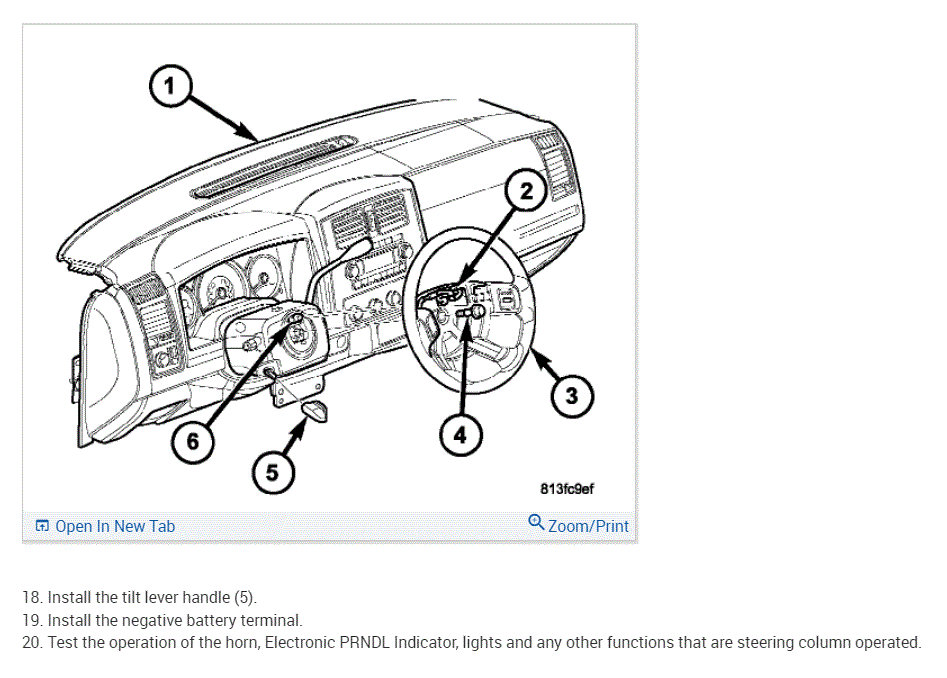 1
2
3
4
5
6
813fc9ef

Open In New Tab
Zoom/Print

18. Install the tilt lever handle (5).
19. Install the negative battery terminal.
20. Test the operation of the horn, Electronic PRNDL Indicator, lights and any other functions that are steering column operated.