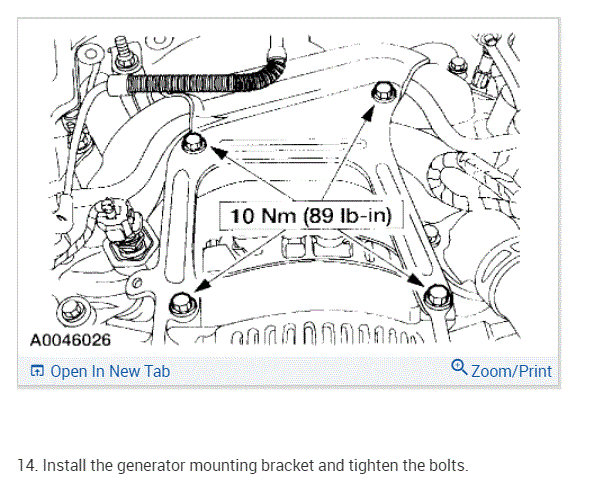 10 Nm (89 lb-in)

A0046026

Open In New Tab

Zoom/Print

14. Install the generator mounting bracket and tighten the bolts.