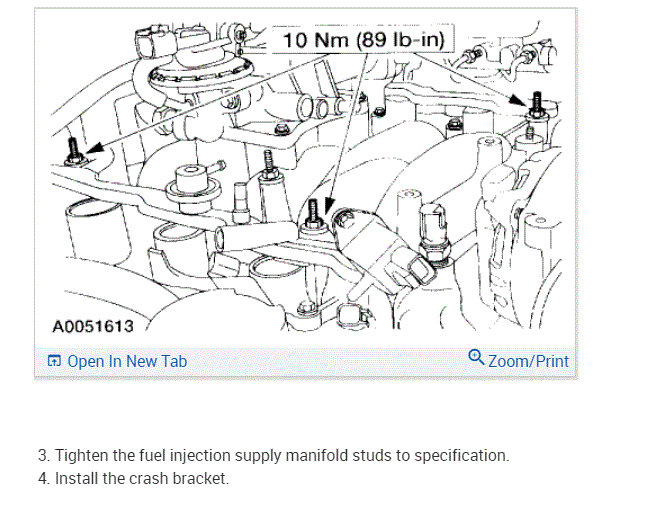 10 Nm (89 lb-in)

A0051613

Open In New Tab

Zoom/Print

3. Tighten the fuel injection supply manifold studs to specification.
4. Install the crash bracket.