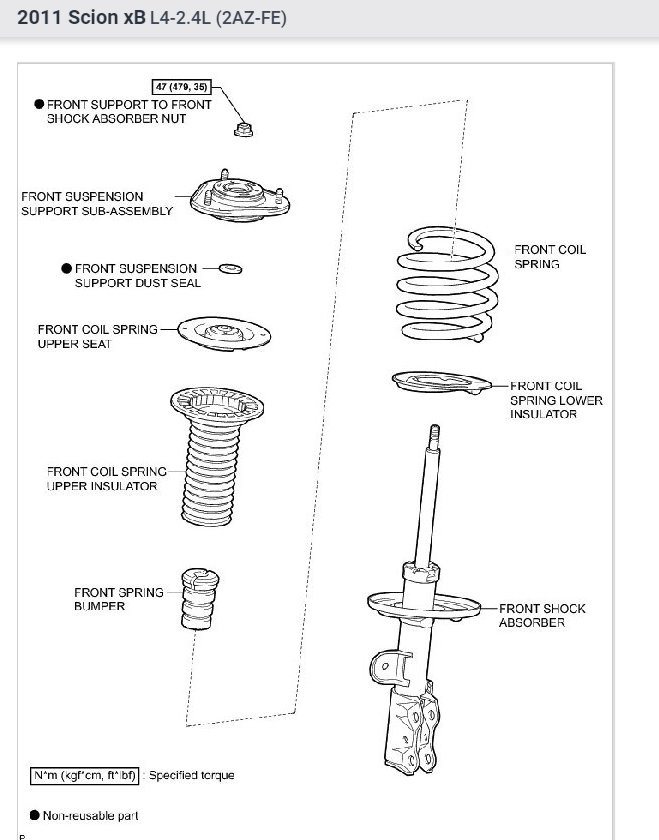 2011 Scion xB L4-2.4L (2AZ-FE)

47 (479, 35)

● FRONT SUPPORT TO FRONT SHOCK ABSORBER NUT

FRONT SUSPENSION SUPPORT SUB-ASSEMBLY

● FRONT SUSPENSION SUPPORT DUST SEAL

FRONT COIL SPRING UPPER SEAT

FRONT COIL SPRING UPPER INSULATOR

FRONT SPRING BUMPER

FRONT COIL SPRING

FRONT COIL SPRING LOWER INSULATOR

FRONT SHOCK ABSORBER

N*m (kgf*cm, ft*lbf) : Specified torque

● Non-reusable part