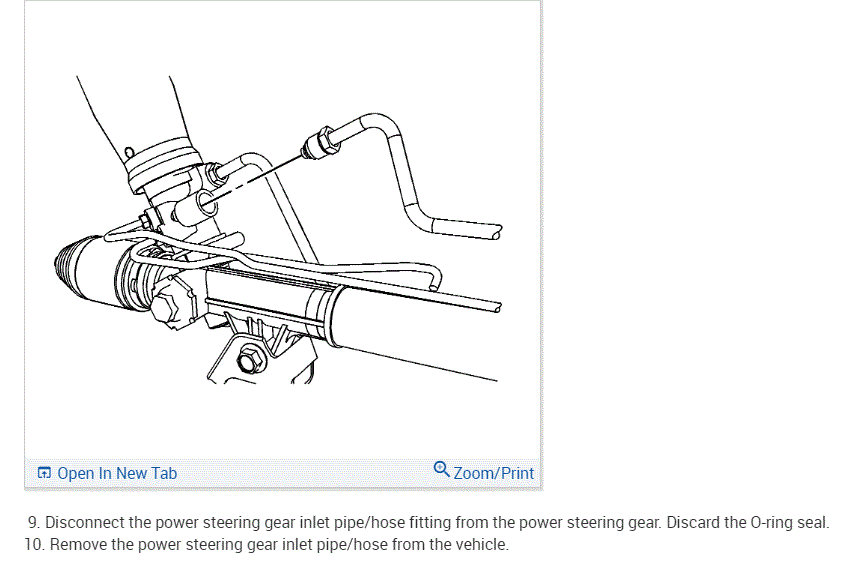 Open In New Tab
Zoom/Print

9. Disconnect the power steering gear inlet pipe/hose fitting from the power steering gear. Discard the O-ring seal.
10. Remove the power steering gear inlet pipe/hose from the vehicle.