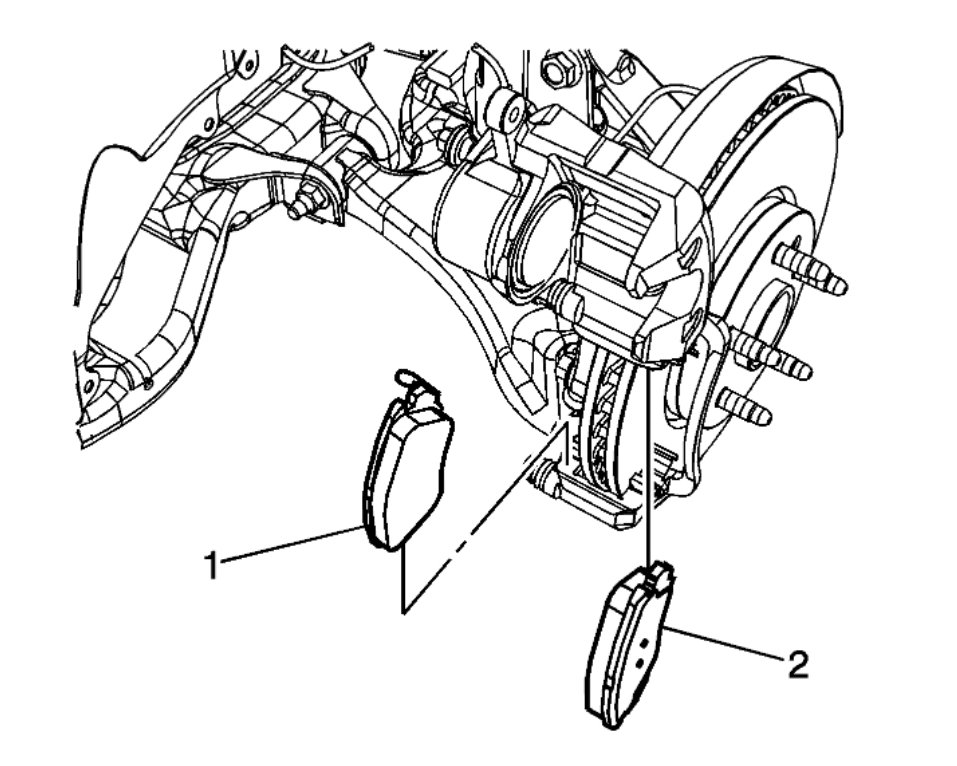 1

2