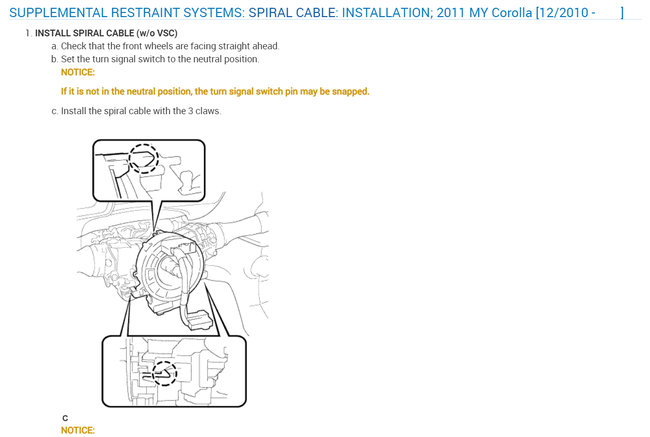 SUPPLEMENTAL RESTRAINT SYSTEMS: SPIRAL CABLE: INSTALLATION; 2011 MY Corolla [12/2010 - ]

1. INSTALL SPIRAL CABLE (w/o VSC)

a. Check that the front wheels are facing straight ahead.

b. Set the turn signal switch to the neutral position.

NOTICE:

If it is not in the neutral position, the turn signal switch pin may be snapped.

c. Install the spiral cable with the 3 claws.

C

NOTICE: