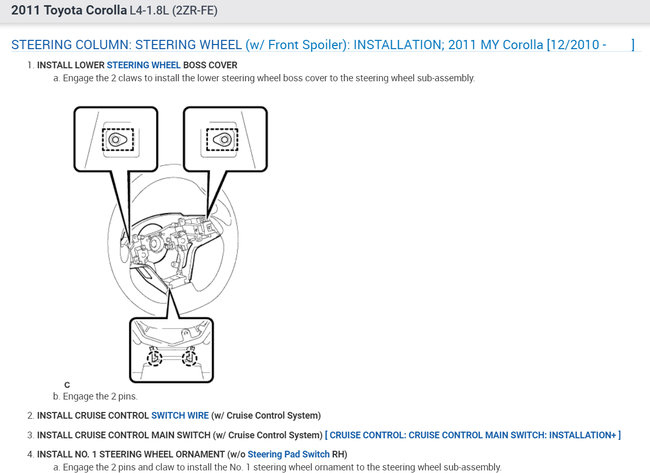 2011 Toyota Corolla L4-1.8L (2ZR-FE)

STEERING COLUMN: STEERING WHEEL (w/ Front Spoiler): INSTALLATION; 2011 MY Corolla [12/2010 - ]

1. INSTALL LOWER STEERING WHEEL BOSS COVER

a. Engage the 2 claws to install the lower steering wheel boss cover to the steering wheel sub-assembly.

C

b. Engage the 2 pins.

2. INSTALL CRUISE CONTROL SWITCH WIRE (w/ Cruise Control System)

3. INSTALL CRUISE CONTROL MAIN SWITCH (w/ Cruise Control System) [ CRUISE CONTROL: CRUISE CONTROL MAIN SWITCH: INSTALLATION+ ]

4. INSTALL NO. 1 STEERING WHEEL ORNAMENT (w/o Steering Pad Switch RH)

a. Engage the 2 pins and claw to install the No. 1 steering wheel ornament to the steering wheel sub-assembly.