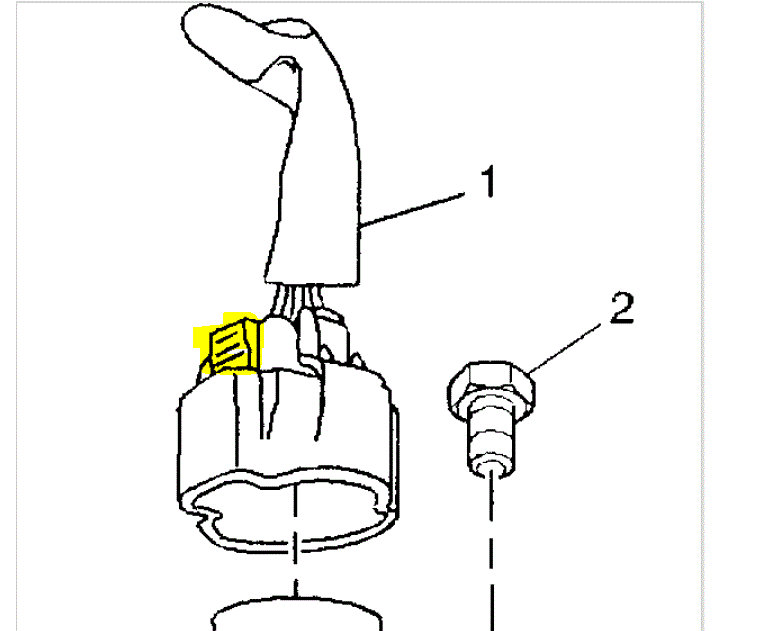 1

2