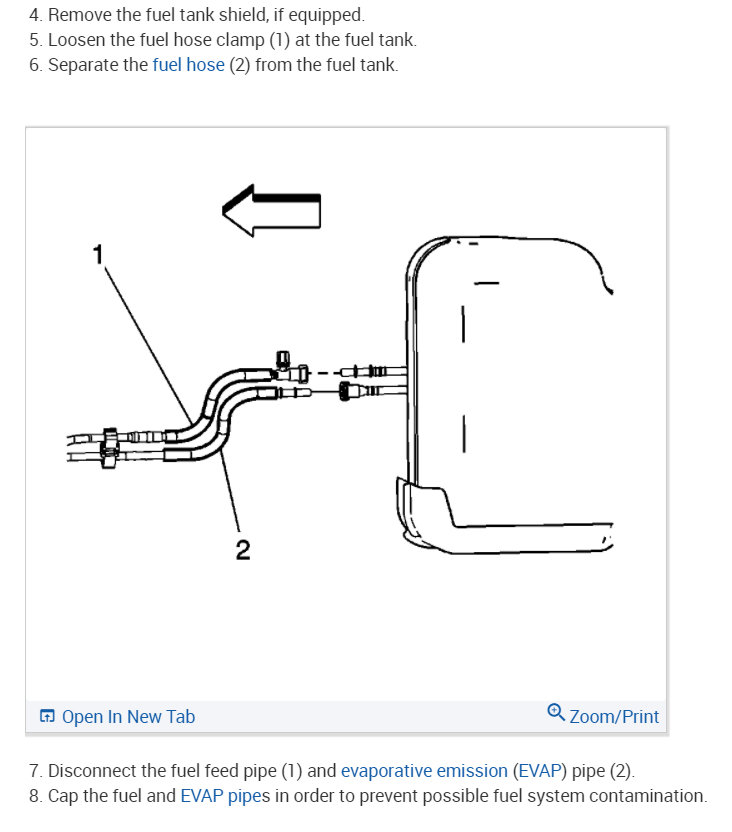 4. Remove the fuel tank shield, if equipped.
5. Loosen the fuel hose clamp (1) at the fuel tank.
6. Separate the fuel hose (2) from the fuel tank.

1

2

Open In New Tab

Zoom/Print

7. Disconnect the fuel feed pipe (1) and evaporative emission (EVAP) pipe (2).
8. Cap the fuel and EVAP pipes in order to prevent possible fuel system contamination.