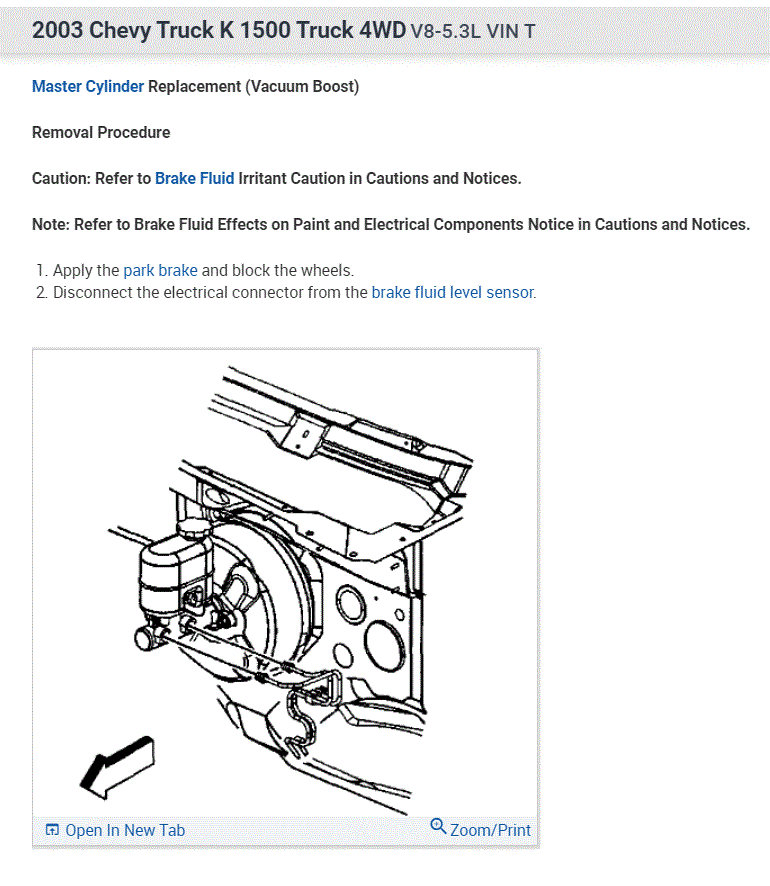 2003 Chevy Truck K 1500 Truck 4WD V8-5.3L VIN T

Master Cylinder Replacement (Vacuum Boost)

Removal Procedure

Caution: Refer to Brake Fluid Irritant Caution in Cautions and Notices.

Note: Refer to Brake Fluid Effects on Paint and Electrical Components Notice in Cautions and Notices.

1. Apply the park brake and block the wheels.
2. Disconnect the electrical connector from the brake fluid level sensor.

Open In New Tab

Zoom/Print