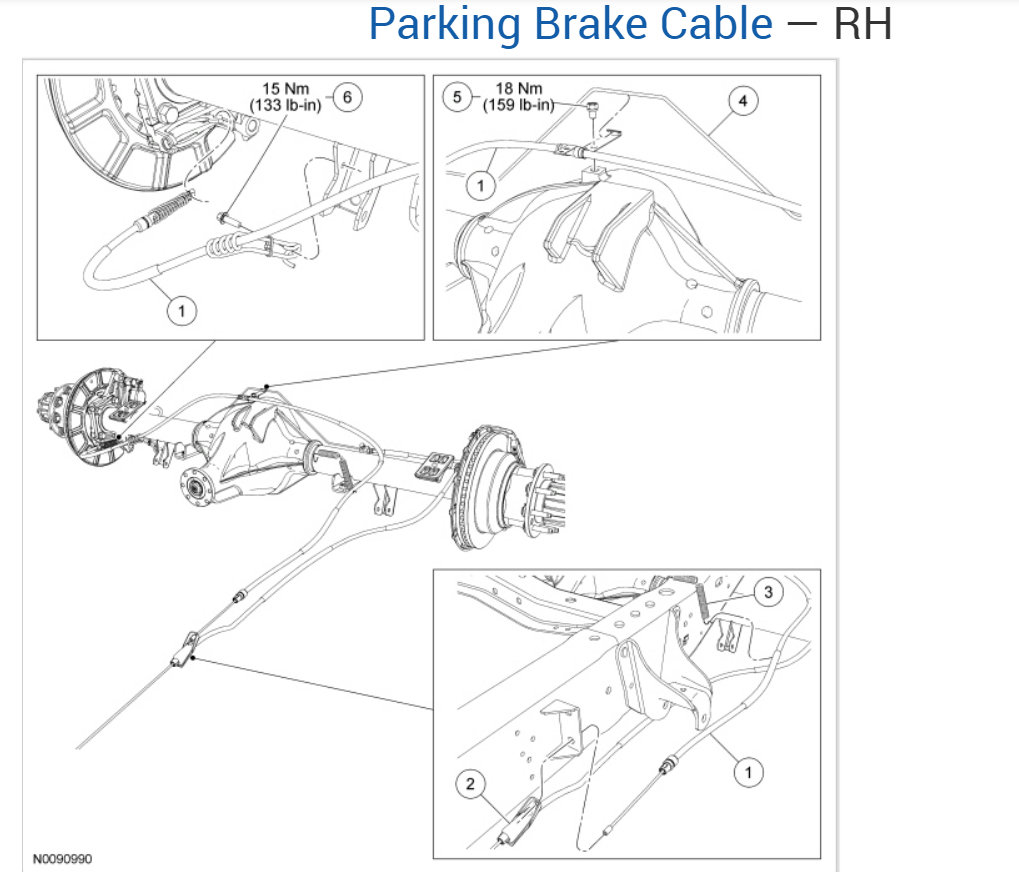 Parking Brake Cable — RH

15 Nm
(133 lb-in)
6

1

5
18 Nm
(159 lb-in)
4

1

3

2

1

N0090990