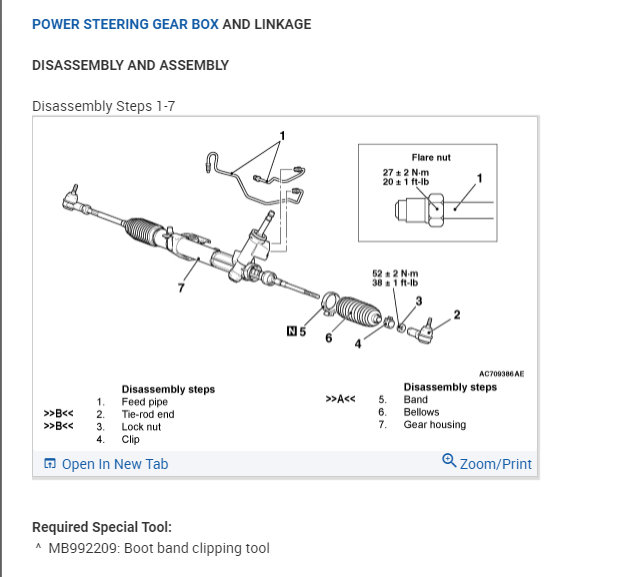 POWER STEERING GEAR BOX AND LINKAGE

DISASSEMBLY AND ASSEMBLY

Disassembly Steps 1-7

1

Flare nut
27 ± 2 N·m
20 ± 1 ft-lb
1

7

52 ± 2 N·m
38 ± 1 ft-lb
3
2
N 5
6
4

AC709386AE

Disassembly steps
1. Feed pipe
>>B<< 2. Tie-rod end
>>B<< 3. Lock nut
4. Clip

Disassembly steps
>>A<< 5. Band
6. Bellows
7. Gear housing

Open In New Tab
Zoom/Print

Required Special Tool:
^ MB992209: Boot band clipping tool