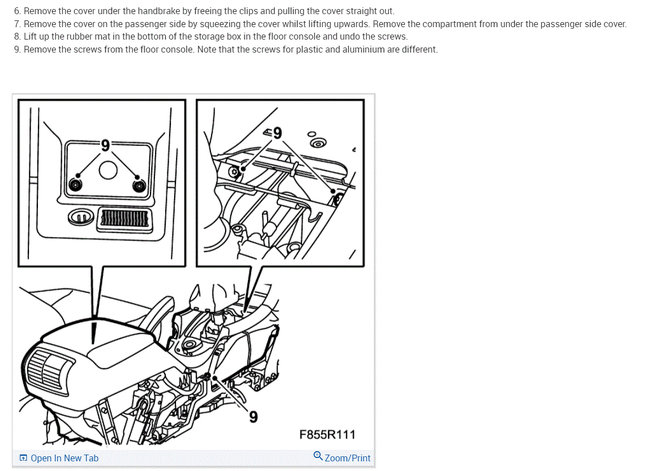 6. Remove the cover under the handbrake by freeing the clips and pulling the cover straight out.
7. Remove the cover on the passenger side by squeezing the cover whilst lifting upwards. Remove the compartment from under the passenger side cover.
8. Lift up the rubber mat in the bottom of the storage box in the floor console and undo the screws.
9. Remove the screws from the floor console. Note that the screws for plastic and aluminium are different.

9

9

9

F855R111

Open In New Tab

Zoom/Print