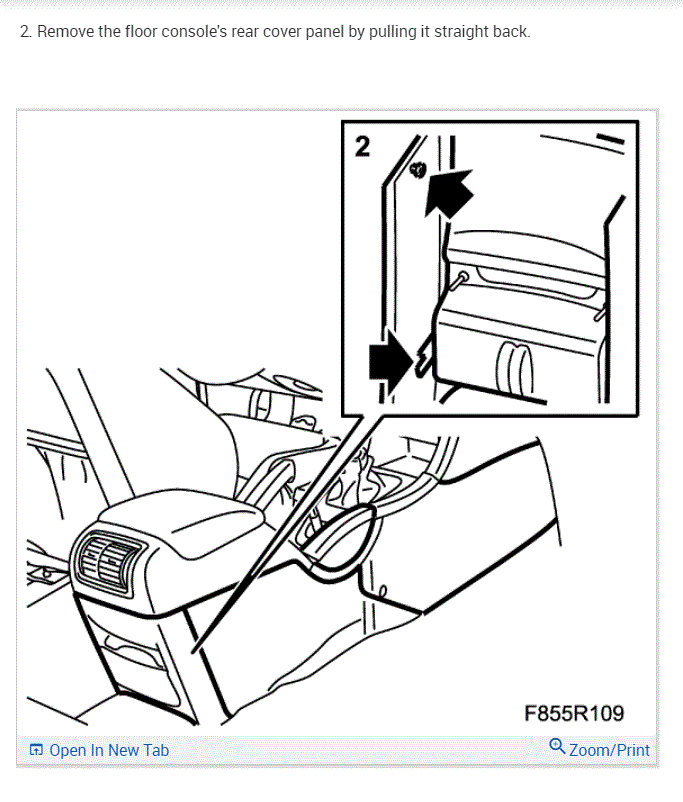 2. Remove the floor console's rear cover panel by pulling it straight back.

2

F855R109

Open In New Tab

Zoom/Print