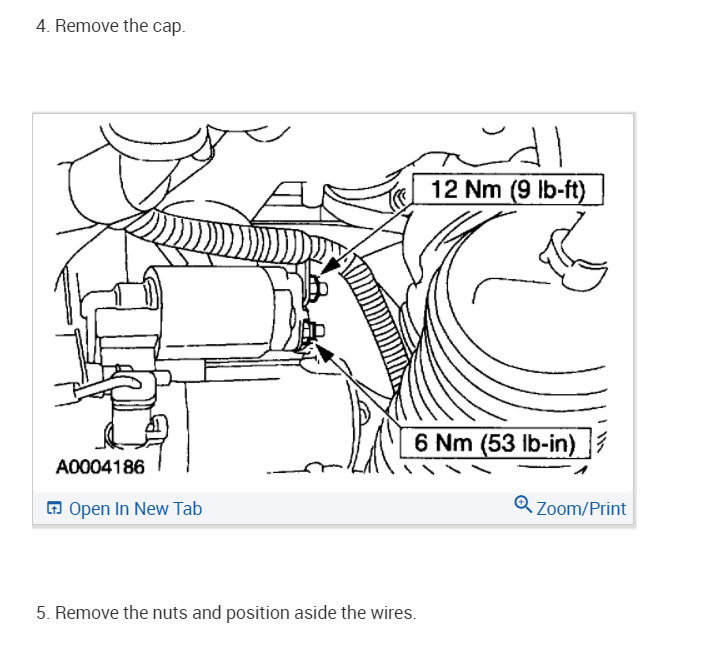 4. Remove the cap.

12 Nm (9 lb-ft)

6 Nm (53 lb-in)

A0004186

Open In New Tab

Zoom/Print

5. Remove the nuts and position aside the wires.