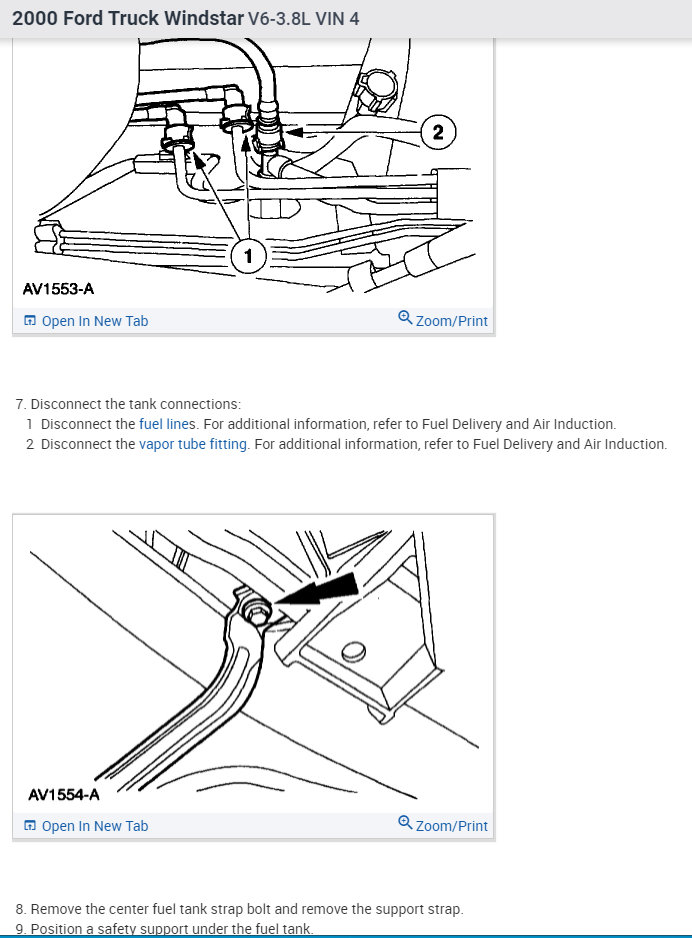 2000 Ford Truck Windstar V6-3.8L VIN 4

2

1

AV1553-A

Open In New Tab

Zoom/Print

7. Disconnect the tank connections:
1 Disconnect the fuel lines. For additional information, refer to Fuel Delivery and Air Induction.
2 Disconnect the vapor tube fitting. For additional information, refer to Fuel Delivery and Air Induction.

AV1554-A

Open In New Tab

Zoom/Print

8. Remove the center fuel tank strap bolt and remove the support strap.
9. Position a safety support under the fuel tank.