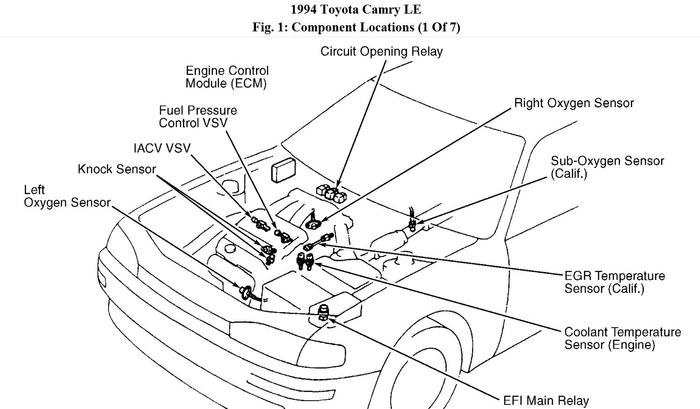 1994 Toyota Camry LE
Fig. 1: Component Locations (1 Of 7)

Circuit Opening Relay

Engine Control Module (ECM)

Fuel Pressure Control VSV

IACV VSV

Knock Sensor

Left Oxygen Sensor

Right Oxygen Sensor

Sub-Oxygen Sensor (Calif.)

EGR Temperature Sensor (Calif.)

Coolant Temperature Sensor (Engine)

EFI Main Relay