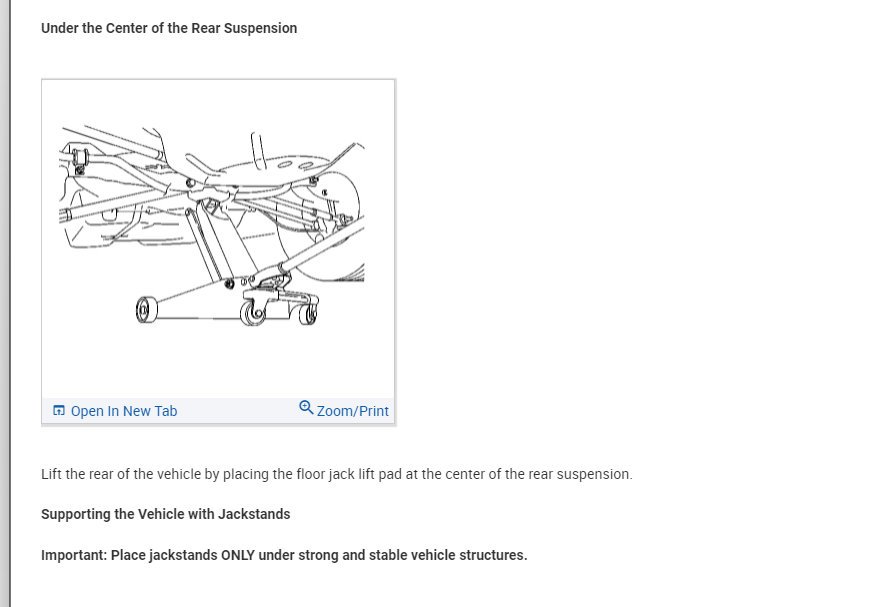 Under the Center of the Rear Suspension

Open In New Tab Zoom/Print

Lift the rear of the vehicle by placing the floor jack lift pad at the center of the rear suspension.

Supporting the Vehicle with Jackstands

Important: Place jackstands ONLY under strong and stable vehicle structures.