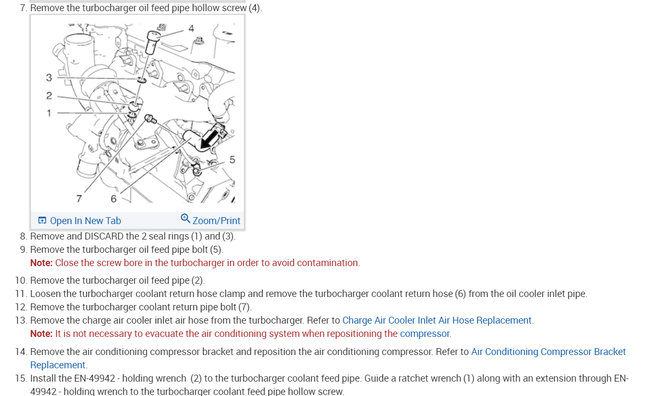 7. Remove the turbocharger oil feed pipe hollow screw (4).

4
3
2
1
5
7
6

Open In New Tab
Zoom/Print

8. Remove and DISCARD the 2 seal rings (1) and (3).
9. Remove the turbocharger oil feed pipe bolt (5).
Note: Close the screw bore in the turbocharger in order to avoid contamination.

10. Remove the turbocharger oil feed pipe (2).
11. Loosen the turbocharger coolant return hose clamp and remove the turbocharger coolant return hose (6) from the oil cooler inlet pipe.
12. Remove the turbocharger coolant return pipe bolt (7).
13. Remove the charge air cooler inlet air hose from the turbocharger. Refer to Charge Air Cooler Inlet Air Hose Replacement.
Note: It is not necessary to evacuate the air conditioning system when repositioning the compressor.

14. Remove the air conditioning compressor bracket and reposition the air conditioning compressor. Refer to Air Conditioning Compressor Bracket Replacement.
15. Install the EN-49942 - holding wrench (2) to the turbocharger coolant feed pipe. Guide a ratchet wrench (1) along with an extension through EN-49942 - holding wrench to the turbocharger coolant feed pipe hollow screw.